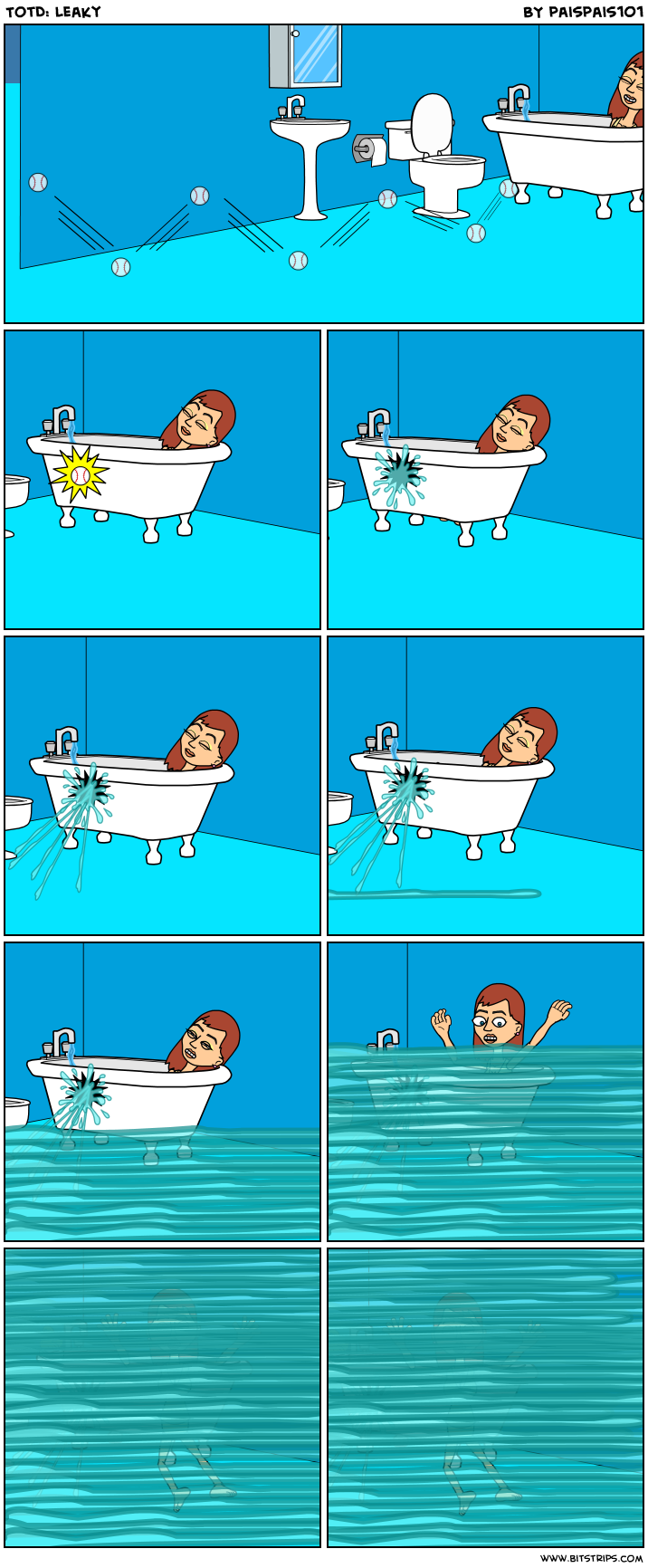 TOTD: LEAKY

BY PAISPAIS101

WWW.BITSTRIPS.COM